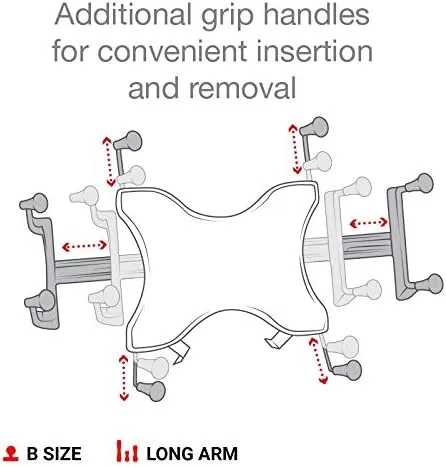 Additional grip handles for convenient insertion and removal

B SIZE

LONG ARM